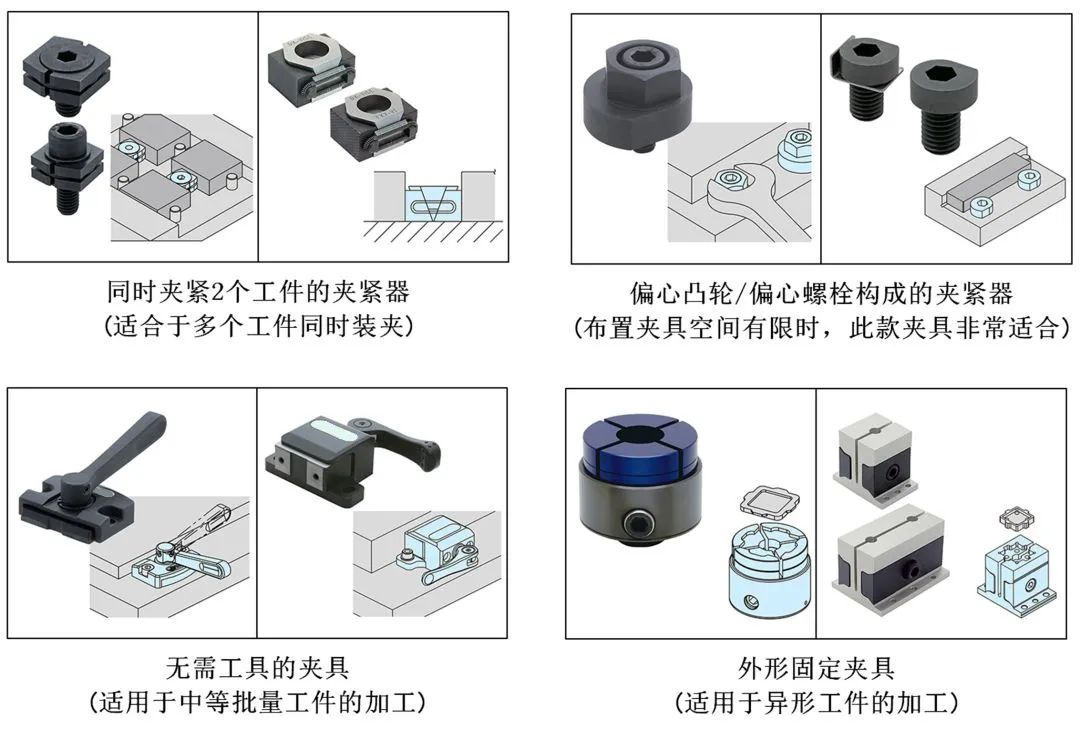 同时夹紧2个工件的夹紧器
（适合于多个工件同时装夹）

偏心凸轮/偏心螺栓构成的夹紧器
（布置夹具空间有限时，此款夹具非常适合）

无需工具的夹具
（适用于中等批量工件的加工）

外形固定夹具
（适用于异形工件的加工）