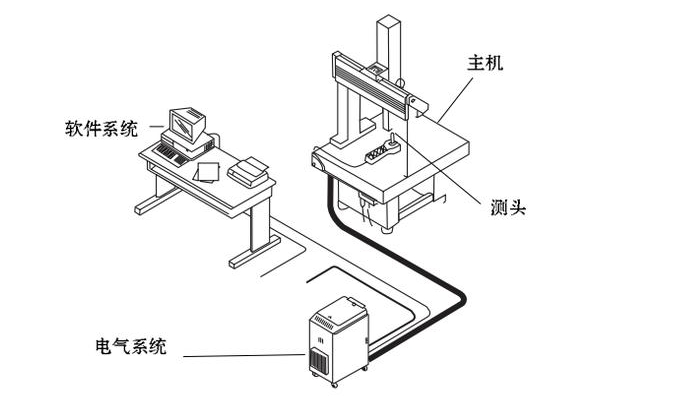 主机

软件系统

测头

电气系统